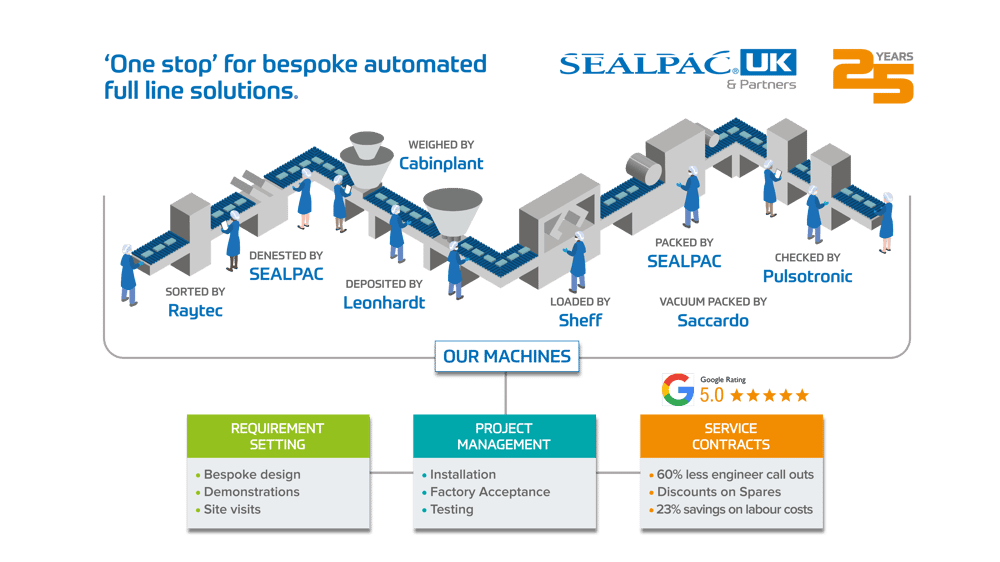 'One stop' for bespoke automated full line solutions.

SEALPAC UK
& Partners

25 YEARS

WEIGHED BY
Cabinplant

DENESTED BY
SEALPAC

SORTED BY
Raytec

DEPOSITED BY
Leonhardt

LOADED BY
Sheff

PACKED BY
SEALPAC

VACUUM PACKED BY
Saccardo

CHECKED BY
Pulsotronic

OUR MACHINES

Google Rating
5.0 ★★★★★

REQUIREMENT SETTING
• Bespoke design
• Demonstrations
• Site visits

PROJECT MANAGEMENT
• Installation
• Factory Acceptance
• Testing

SERVICE CONTRACTS
• 60% less engineer call outs
• Discounts on Spares
• 23% savings on labour costs